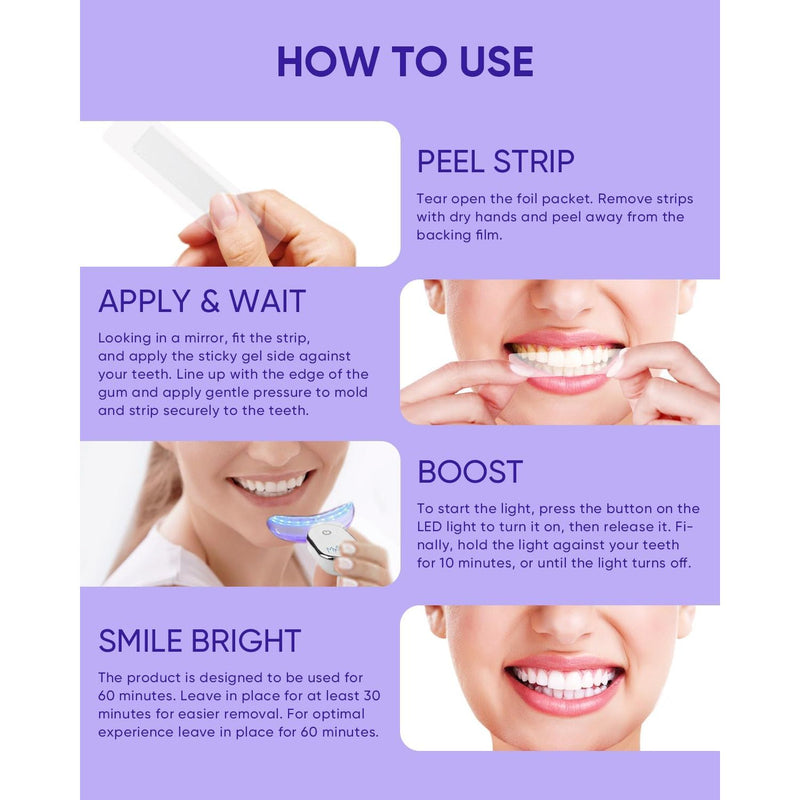 HOW TO USE

PEEL STRIP

Tear open the foil packet. Remove strips with dry hands and peel away from the backing film.

APPLY & WAIT

Looking in a mirror, fit the strip, and apply the sticky gel side against your teeth. Line up with the edge of the gum and apply gentle pressure to mold and strip securely to the teeth.

BOOST

To start the light, press the button on the LED light to turn it on, then release it. Finally, hold the light against your teeth for 10 minutes, or until the light turns off.

SMILE BRIGHT

The product is designed to be used for 60 minutes. Leave in place for at least 30 minutes for easier removal. For optimal experience leave in place for 60 minutes.