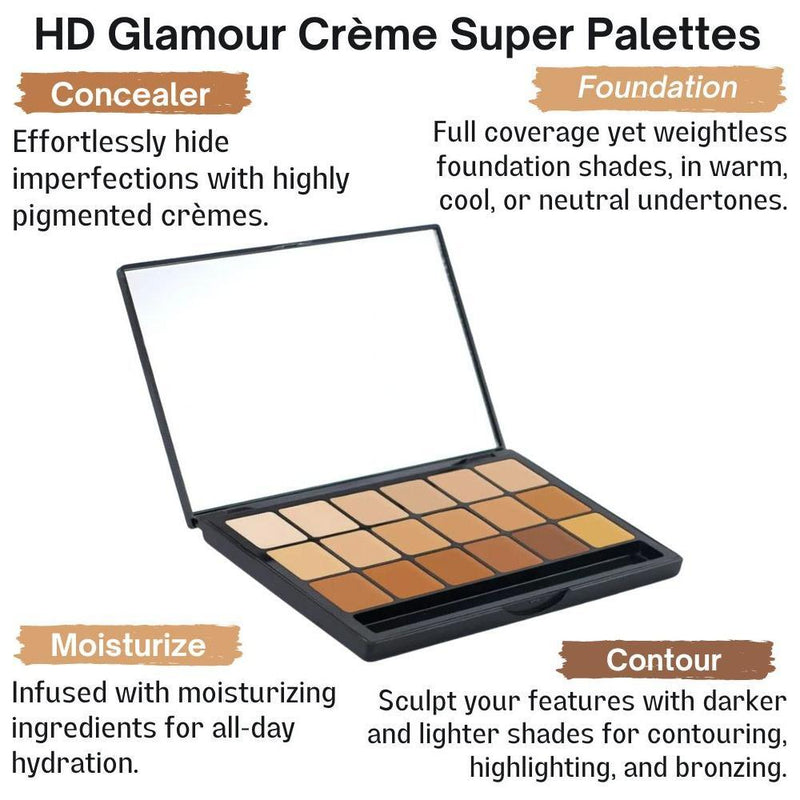 HD Glamour Crème Super Palettes

Concealer

Effortlessly hide imperfections with highly pigmented crèmes.

Foundation

Full coverage yet weightless foundation shades, in warm, cool, or neutral undertones.

Moisturize

Infused with moisturizing ingredients for all-day hydration.

Contour

Sculpt your features with darker and lighter shades for contouring, highlighting, and bronzing.