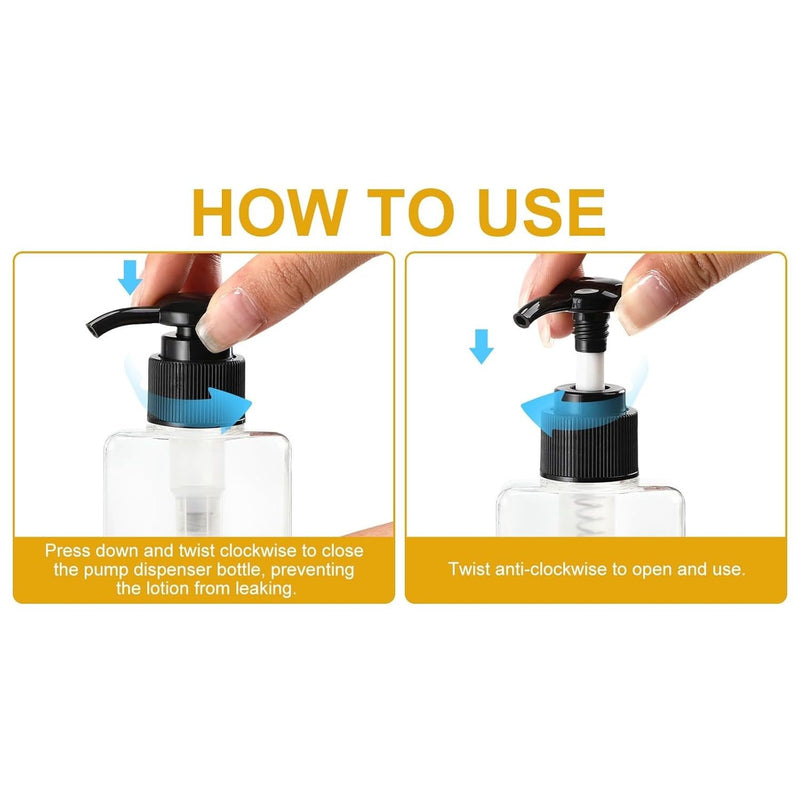 HOW TO USE

Press down and twist clockwise to close the pump dispenser bottle, preventing the lotion from leaking.

Twist anti-clockwise to open and use.