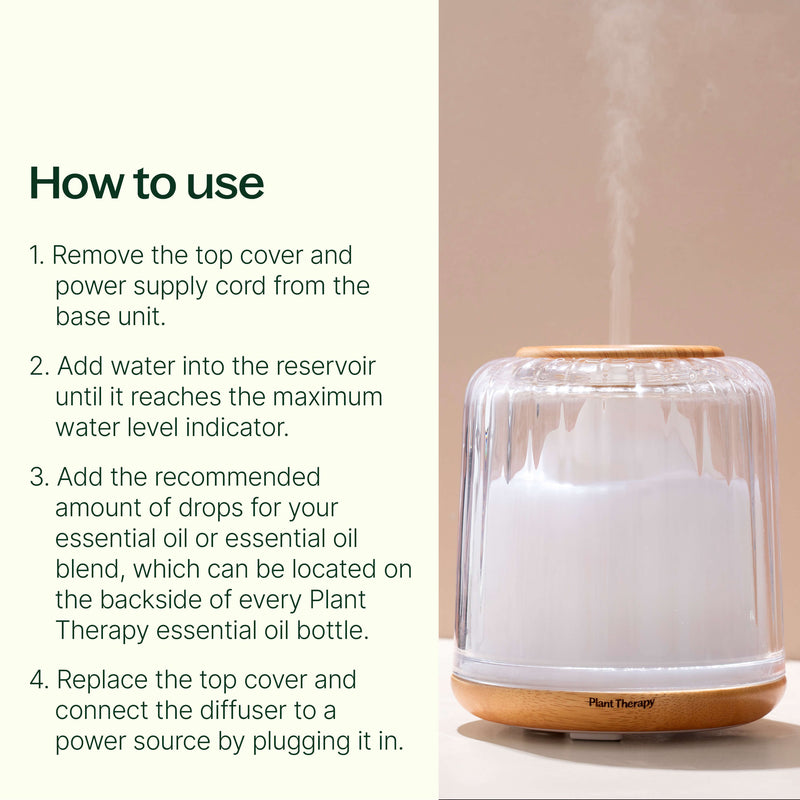 How to use

1. Remove the top cover and power supply cord from the base unit.

2. Add water into the reservoir until it reaches the maximum water level indicator.

3. Add the recommended amount of drops for your essential oil or essential oil blend, which can be located on the backside of every Plant Therapy essential oil bottle.

4. Replace the top cover and connect the diffuser to a power source by plugging it in.

Plant Therapy