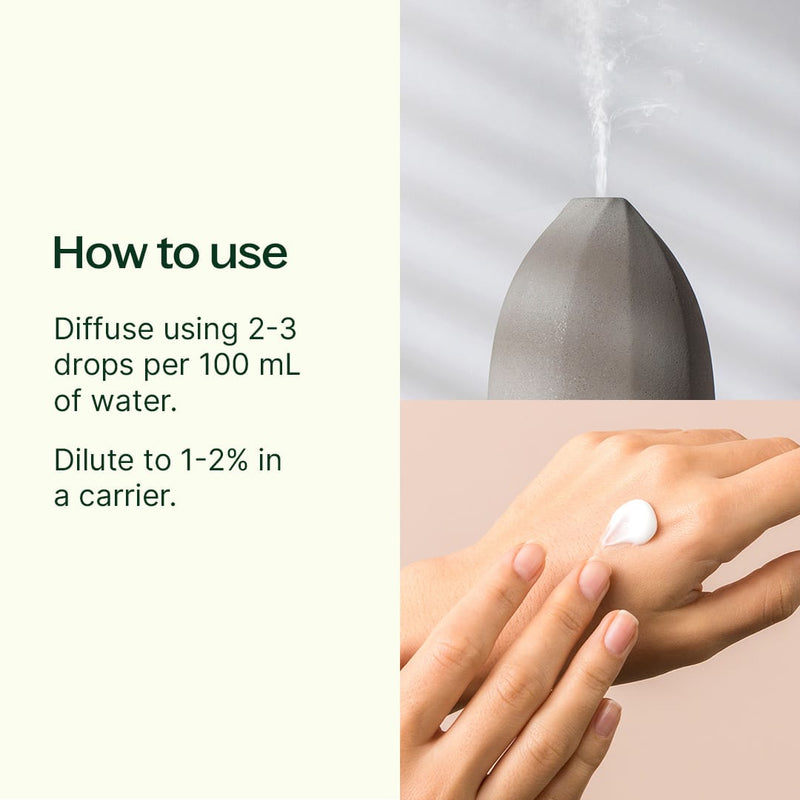 How to use

Diffuse using 2-3 drops per 100 mL of water.

Dilute to 1-2% in a carrier.