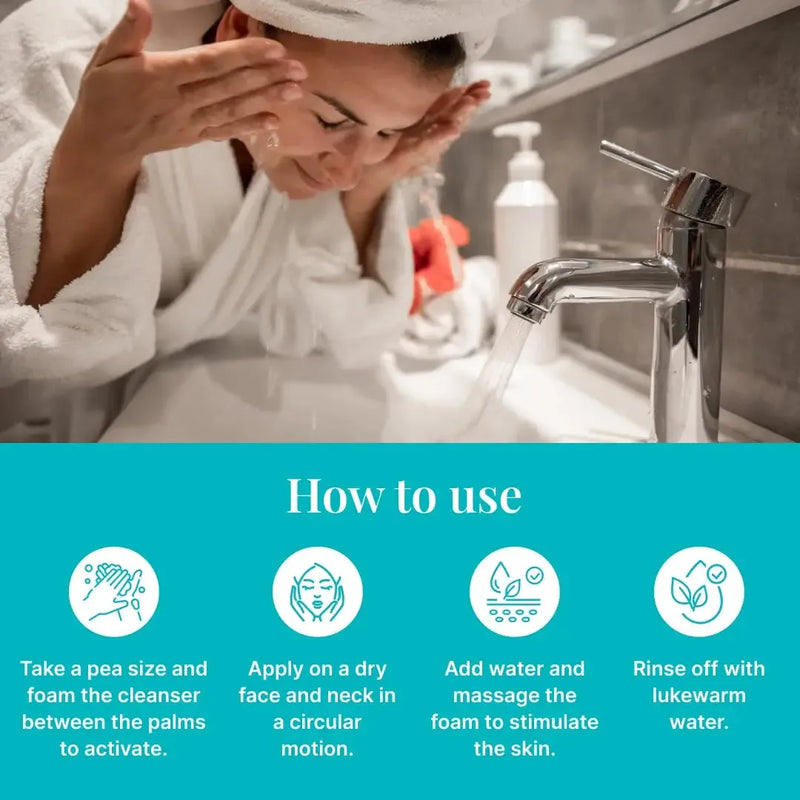 How to use

Take a pea size and foam the cleanser between the palms to activate.

Apply on a dry face and neck in a circular motion.

Add water and massage the foam to stimulate the skin.

Rinse off with lukewarm water.