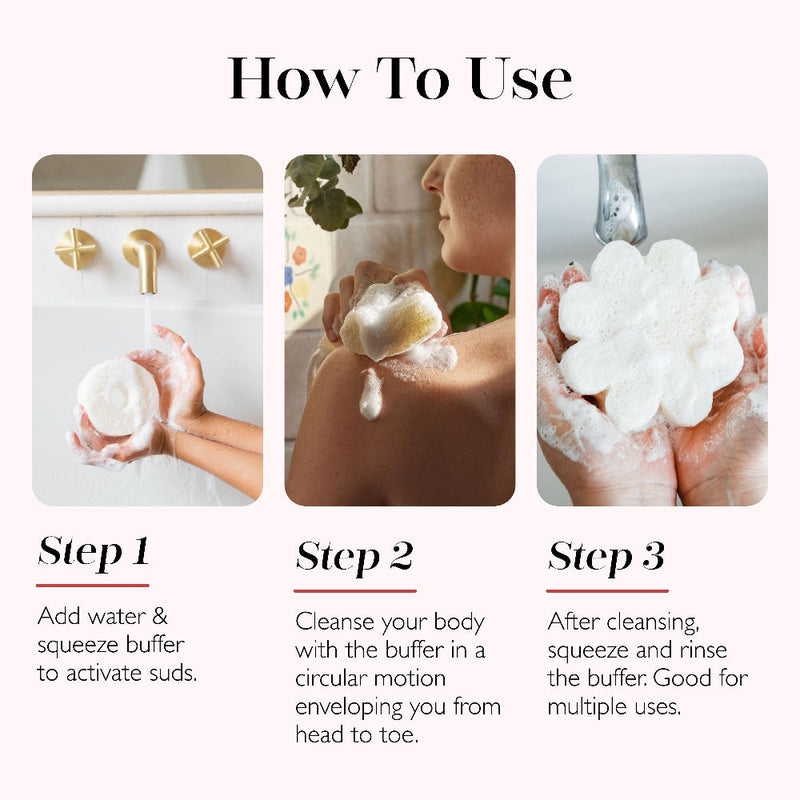 How To Use

Step 1

Add water & squeeze buffer to activate suds.

Step 2

Cleanse your body with the buffer in a circular motion enveloping you from head to toe.

Step 3

After cleansing, squeeze and rinse the buffer. Good for multiple uses.