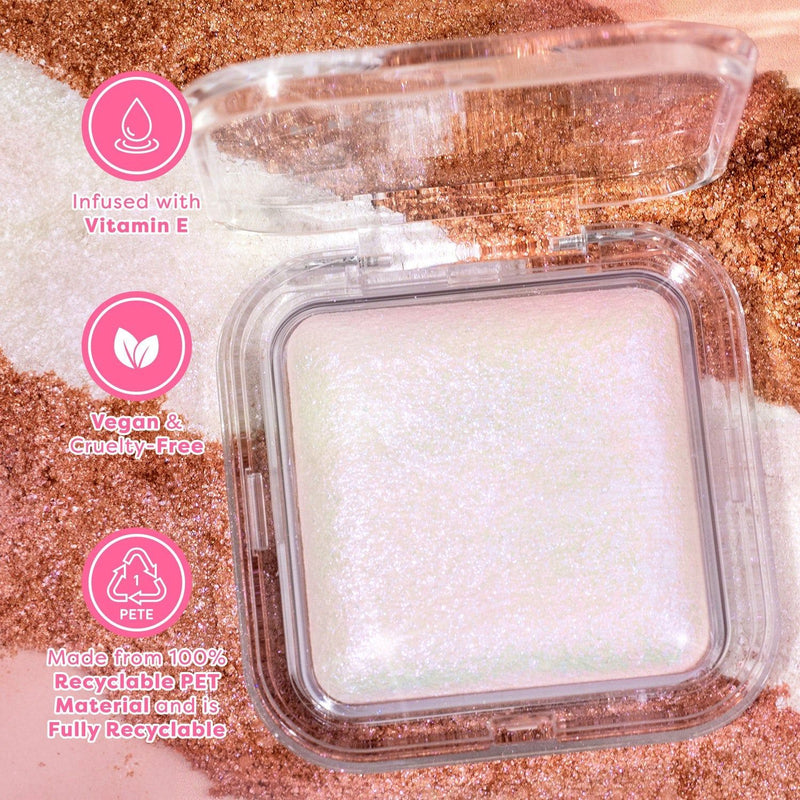 Infused with Vitamin E

Vegan & Cruelty-Free

1
PETE

Made from 100% Recyclable PET Material and is Fully Recyclable