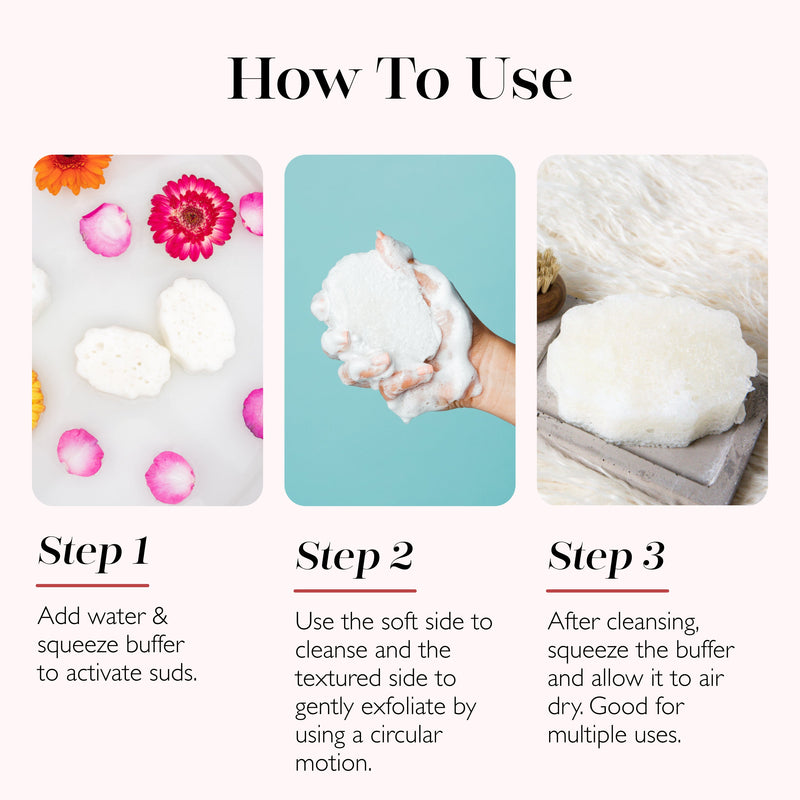 How To Use

Step 1

Add water & squeeze buffer to activate suds.

Step 2

Use the soft side to cleanse and the textured side to gently exfoliate by using a circular motion.

Step 3

After cleansing, squeeze the buffer and allow it to air dry. Good for multiple uses.