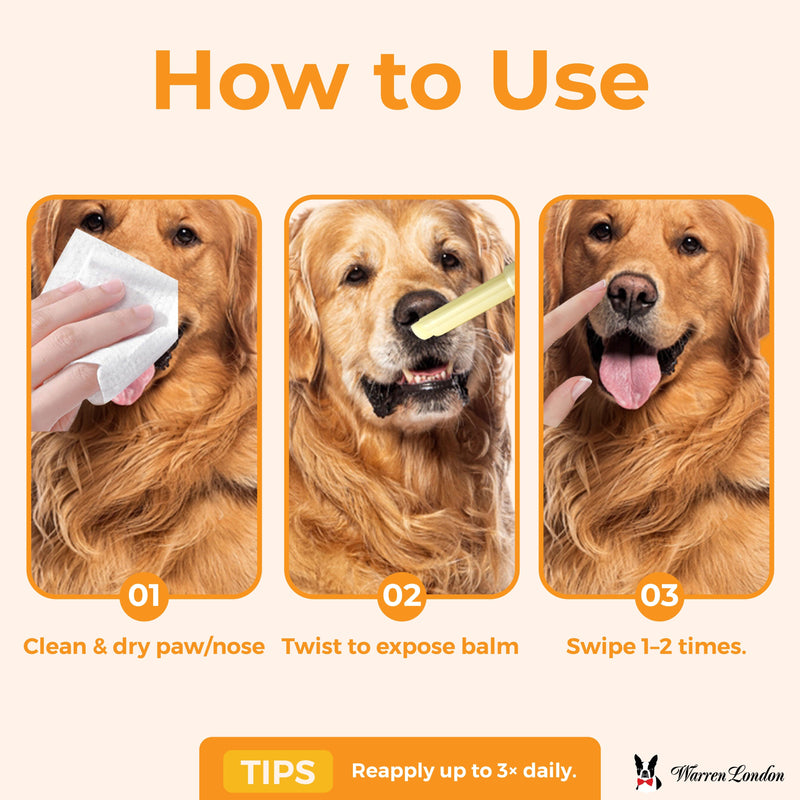 How to Use

01
Clean & dry paw/nose

02
Twist to expose balm

03
Swipe 1–2 times.

TIPS Reapply up to 3× daily.

Warren London