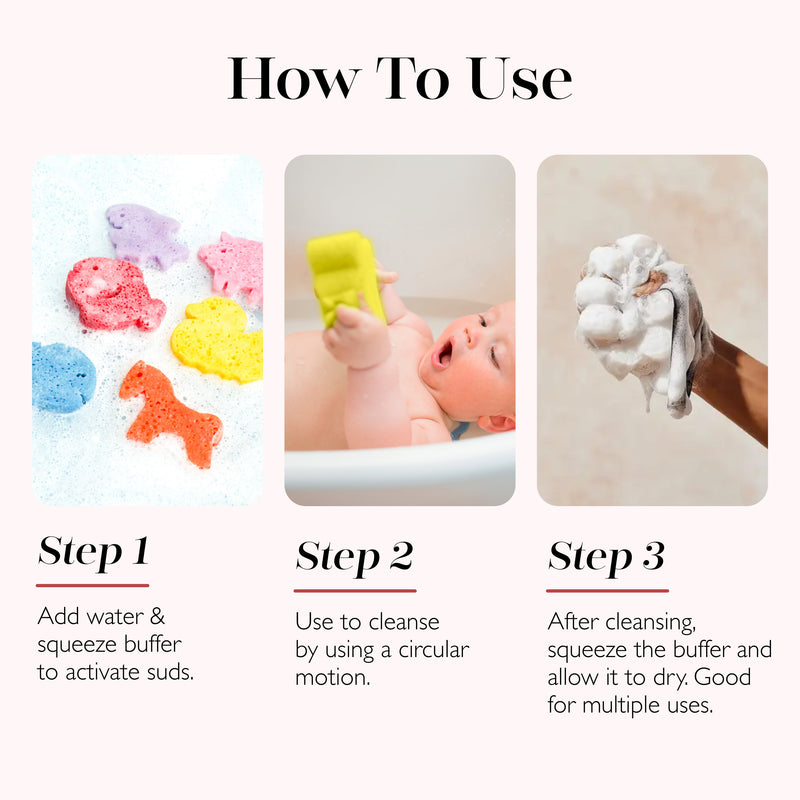 How To Use

Step 1

Add water & squeeze buffer to activate suds.

Step 2

Use to cleanse by using a circular motion.

Step 3

After cleansing, squeeze the buffer and allow it to dry. Good for multiple uses.