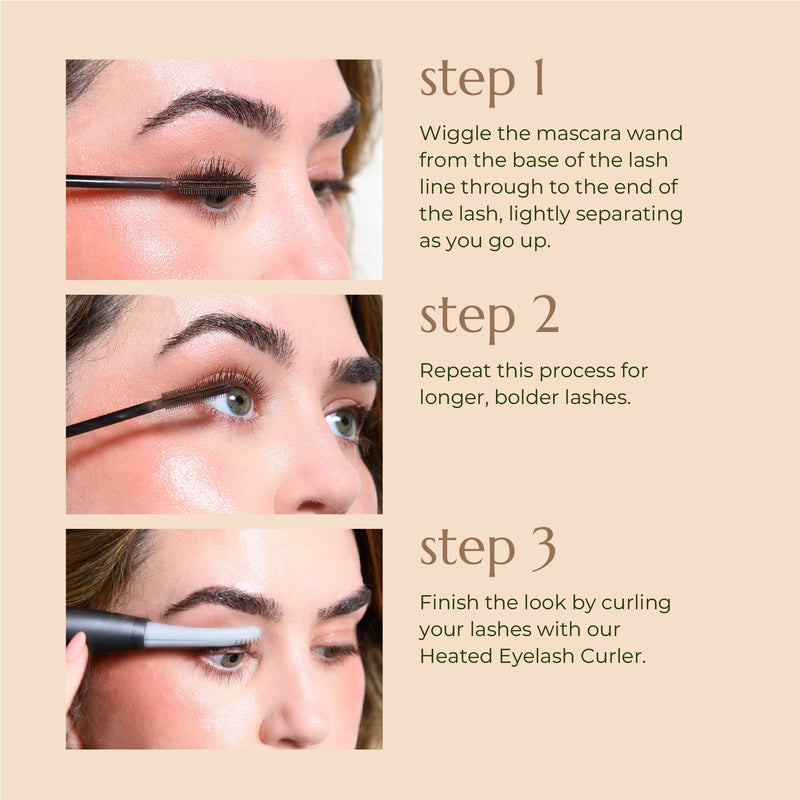 step 1

Wiggle the mascara wand from the base of the lash line through to the end of the lash, lightly separating as you go up.

step 2

Repeat this process for longer, bolder lashes.

step 3

Finish the look by curling your lashes with our Heated Eyelash Curler.