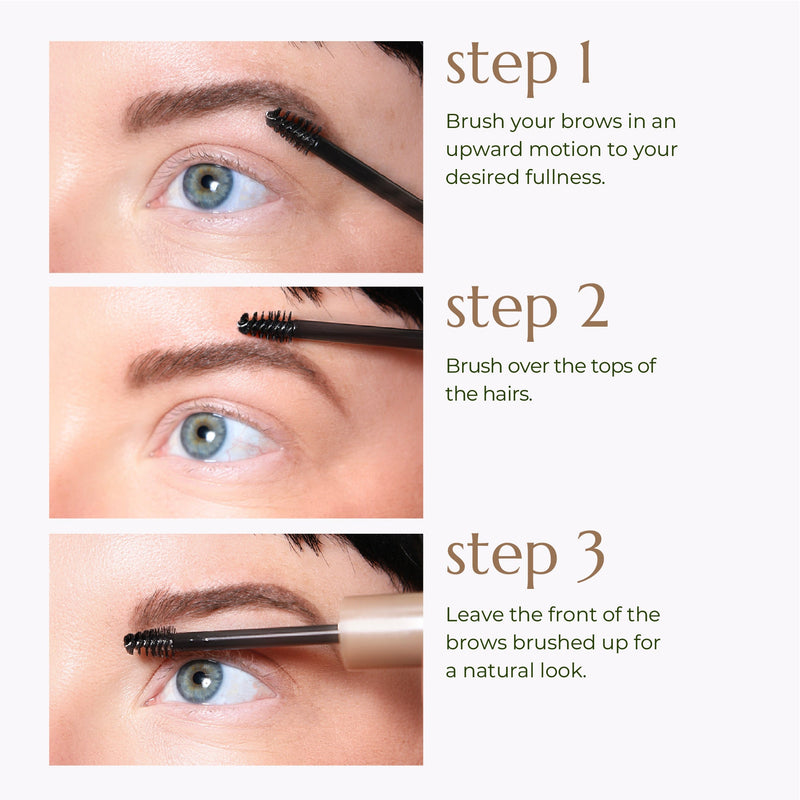 step 1

Brush your brows in an upward motion to your desired fullness.

step 2

Brush over the tops of the hairs.

step 3

Leave the front of the brows brushed up for a natural look.