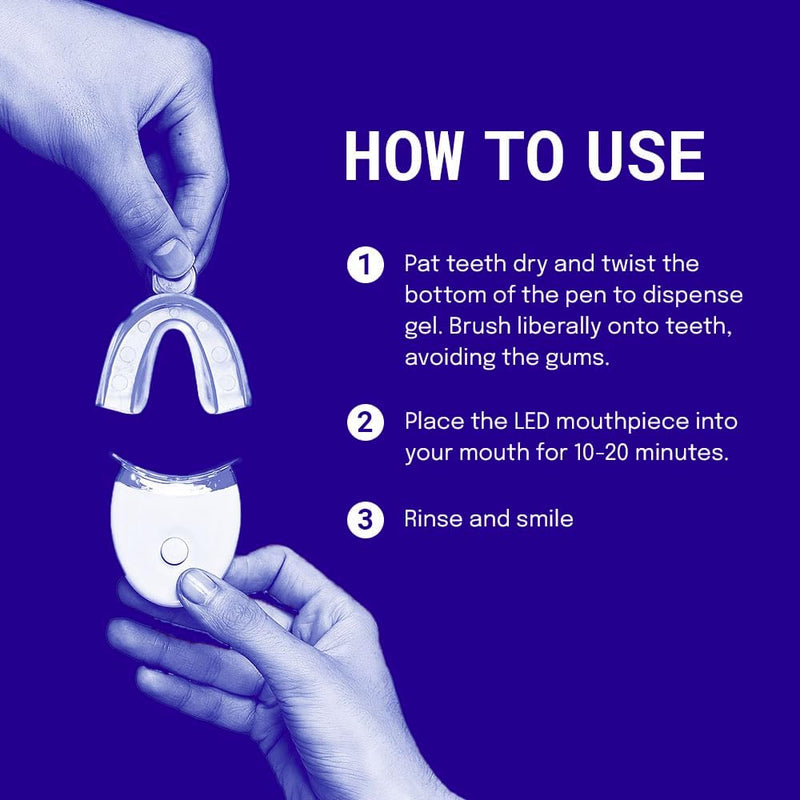 HOW TO USE

1 Pat teeth dry and twist the bottom of the pen to dispense gel. Brush liberally onto teeth, avoiding the gums.

2 Place the LED mouthpiece into your mouth for 10-20 minutes.

3 Rinse and smile