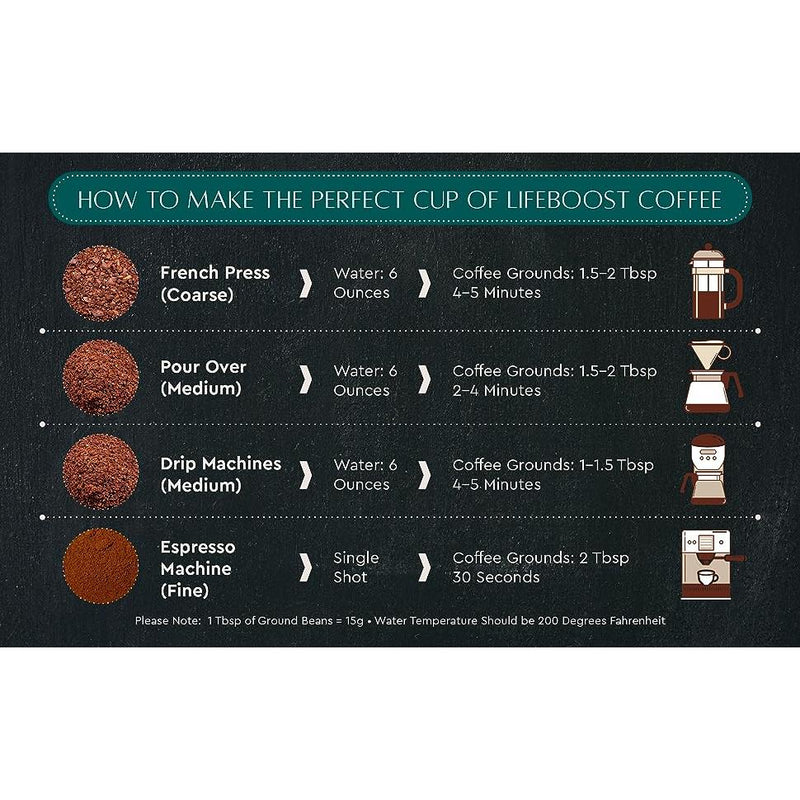 HOW TO MAKE THE PERFECT CUP OF LIFEBOOST COFFEE

French Press (Coarse)
Water: 6 Ounces
Coffee Grounds: 1.5–2 Tbsp
4–5 Minutes

Pour Over (Medium)
Water: 6 Ounces
Coffee Grounds: 1.5–2 Tbsp
2–4 Minutes

Drip Machines (Medium)
Water: 6 Ounces
Coffee Grounds: 1–1.5 Tbsp
4–5 Minutes

Espresso Machine (Fine)
Single Shot
Coffee Grounds: 2 Tbsp
30 Seconds

Please Note: 1 Tbsp of Ground Beans = 15g • Water Temperature Should be 200 Degrees Fahrenheit