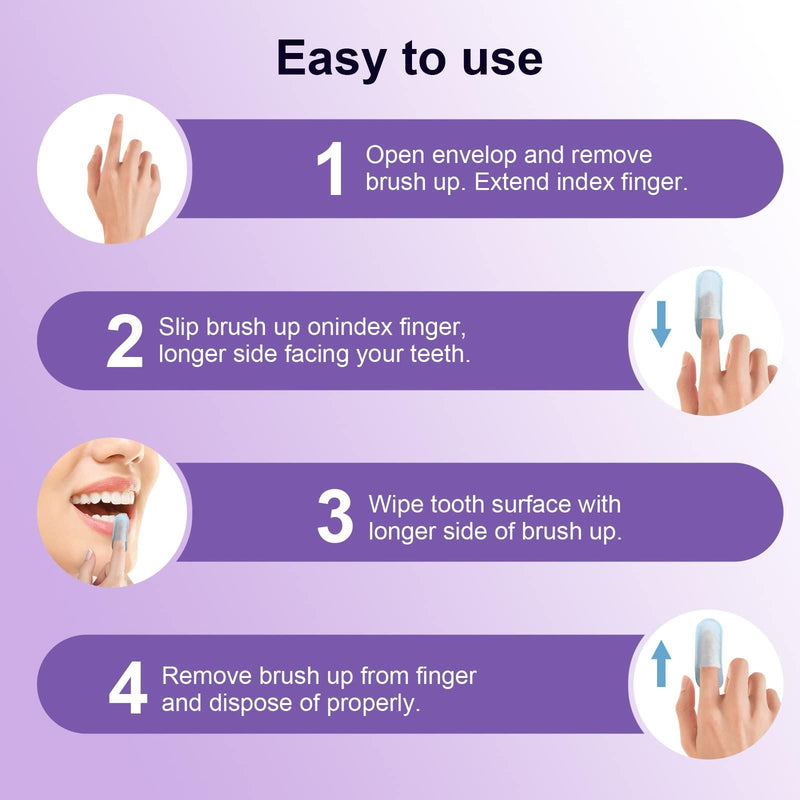 Easy to use

1 Open envelop and remove brush up. Extend index finger.

2 Slip brush up onindex finger, longer side facing your teeth.

3 Wipe tooth surface with longer side of brush up.

4 Remove brush up from finger and dispose of properly.